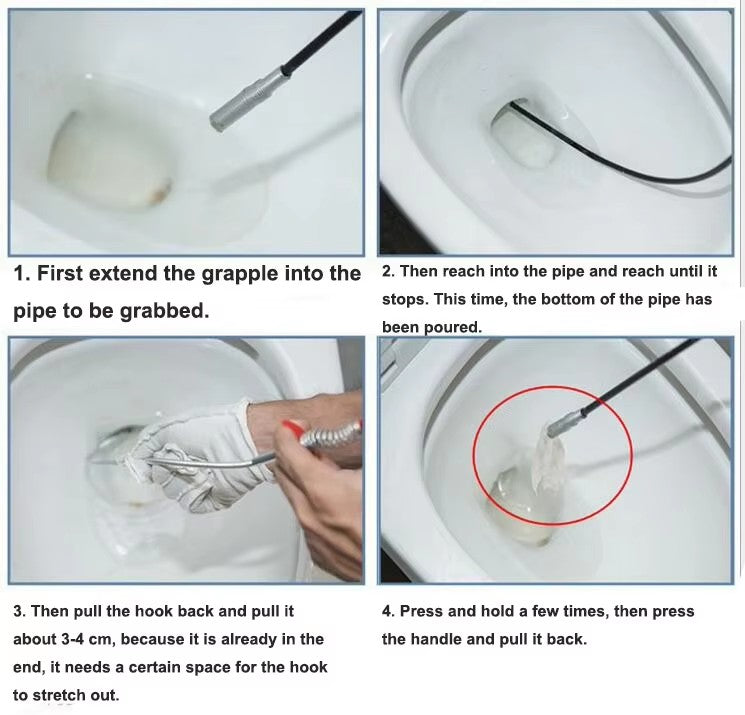 1. First extend the grapple into the pipe to be grabbed.

2. Then reach into the pipe and reach until it stops. This time, the bottom of the pipe has been poured.

3. Then pull the hook back and pull it about 3-4 cm, because it is already in the end, it needs a certain space for the hook to stretch out.

4. Press and hold a few times, then press the handle and pull it back.